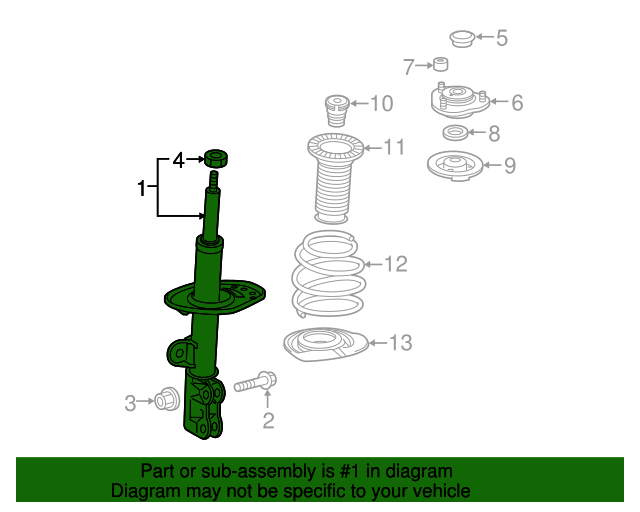 5
7
10
6
8
11
9
4
1
12
13
3
2
Part or sub-assembly is #1 in diagram
Diagram may not be specific to your vehicle