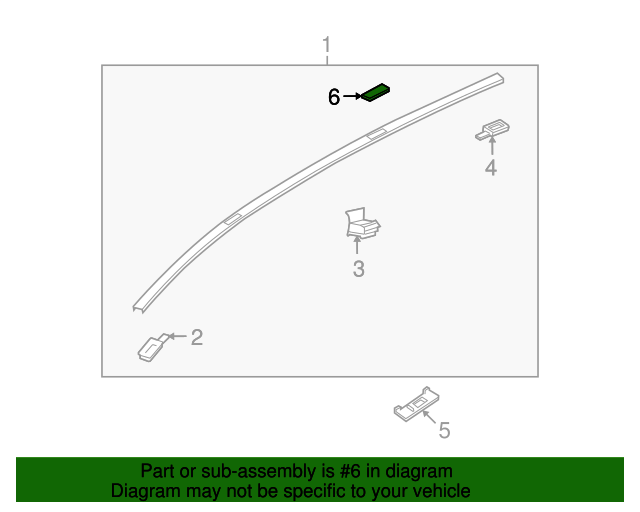 1
6
4
3
2
5
Part or sub-assembly is #6 in diagram
Diagram may not be specific to your vehicle