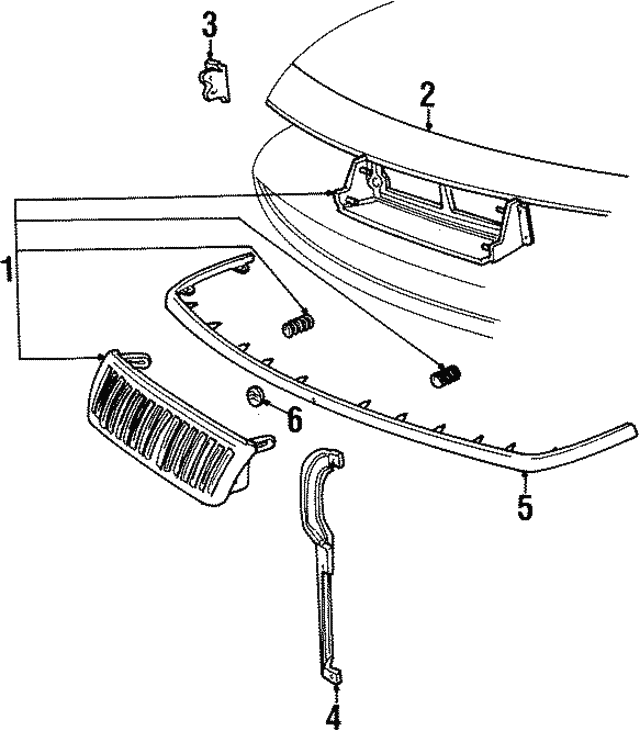 3
2
1
6
5
4