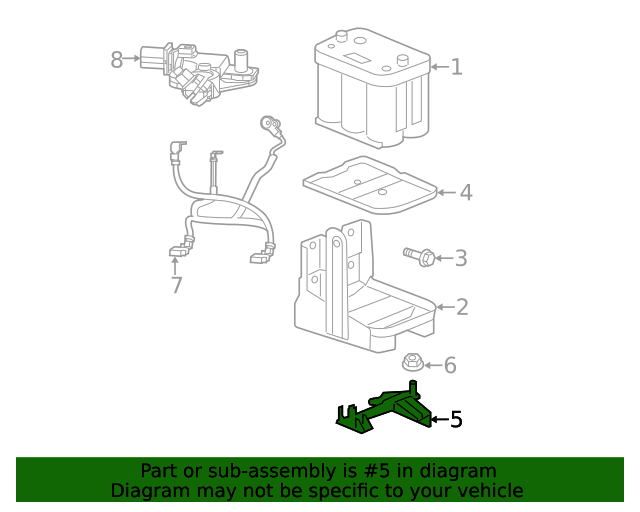 8
1
4
3
7
2
6
5

Part or sub-assembly is #5 in diagram
Diagram may not be specific to your vehicle