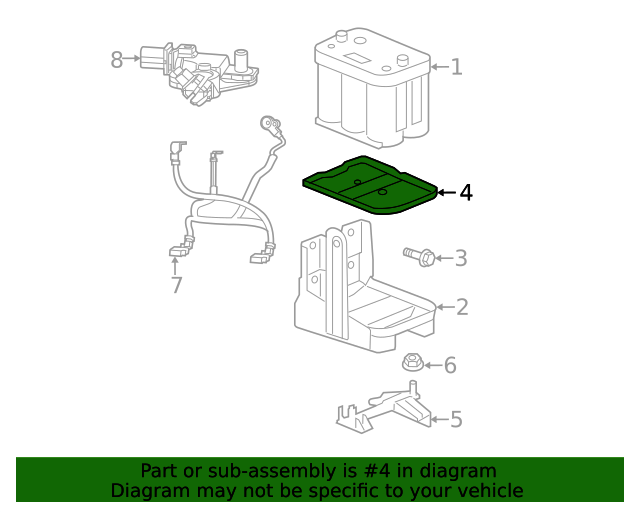 8
1
4
3
7
2
6
5

Part or sub-assembly is #4 in diagram
Diagram may not be specific to your vehicle