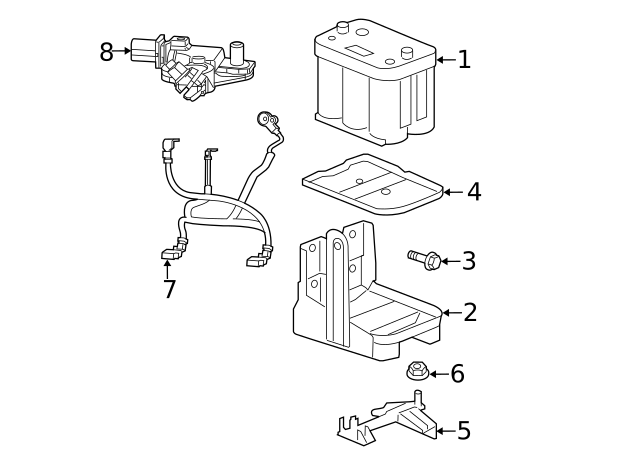 8
1
4
3
7
2
6
5