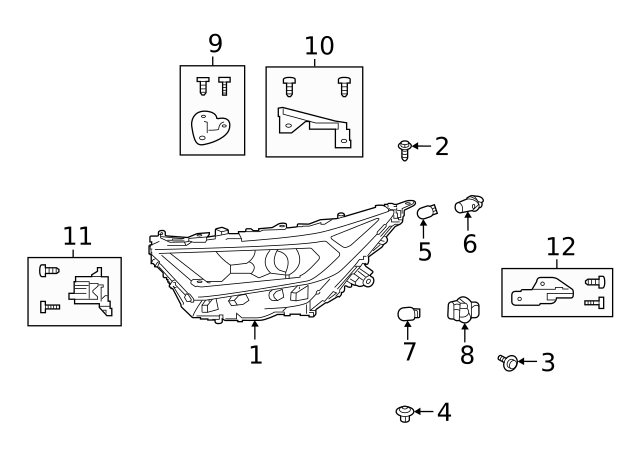 9
10
2
11
5
6
12
1
7
8
3
4