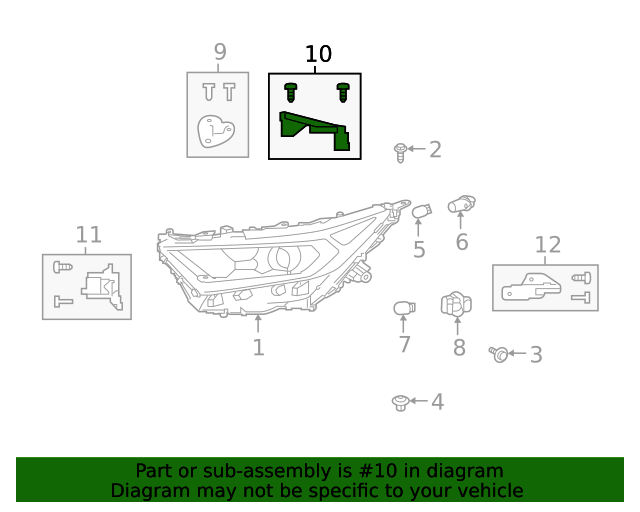 9
10
2
11
5
6
12
1
7
8
3
4

Part or sub-assembly is #10 in diagram
Diagram may not be specific to your vehicle