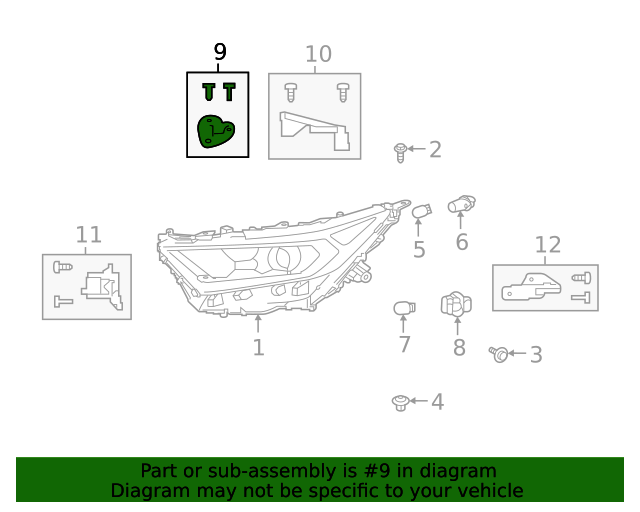 9

10

2

11

5

6

12

1

7

8

3

4

Part or sub-assembly is #9 in diagram
Diagram may not be specific to your vehicle