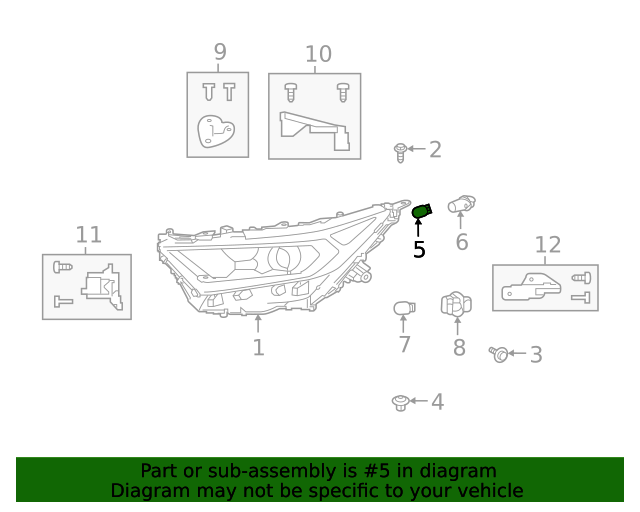 9

10

2

11

5

6

12

1

7

8

3

4

Part or sub-assembly is #5 in diagram
Diagram may not be specific to your vehicle