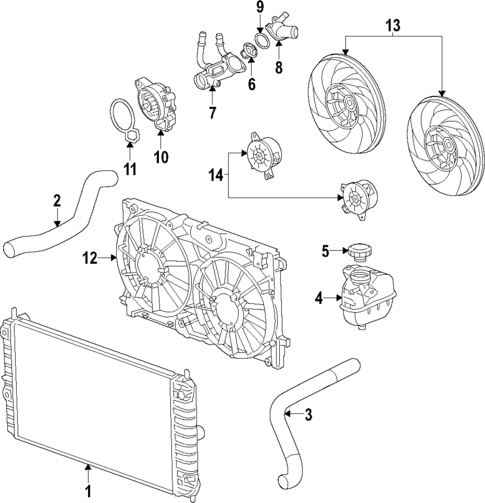 9
13
8
6
7
11
10
14
2
12
5
4
3
1