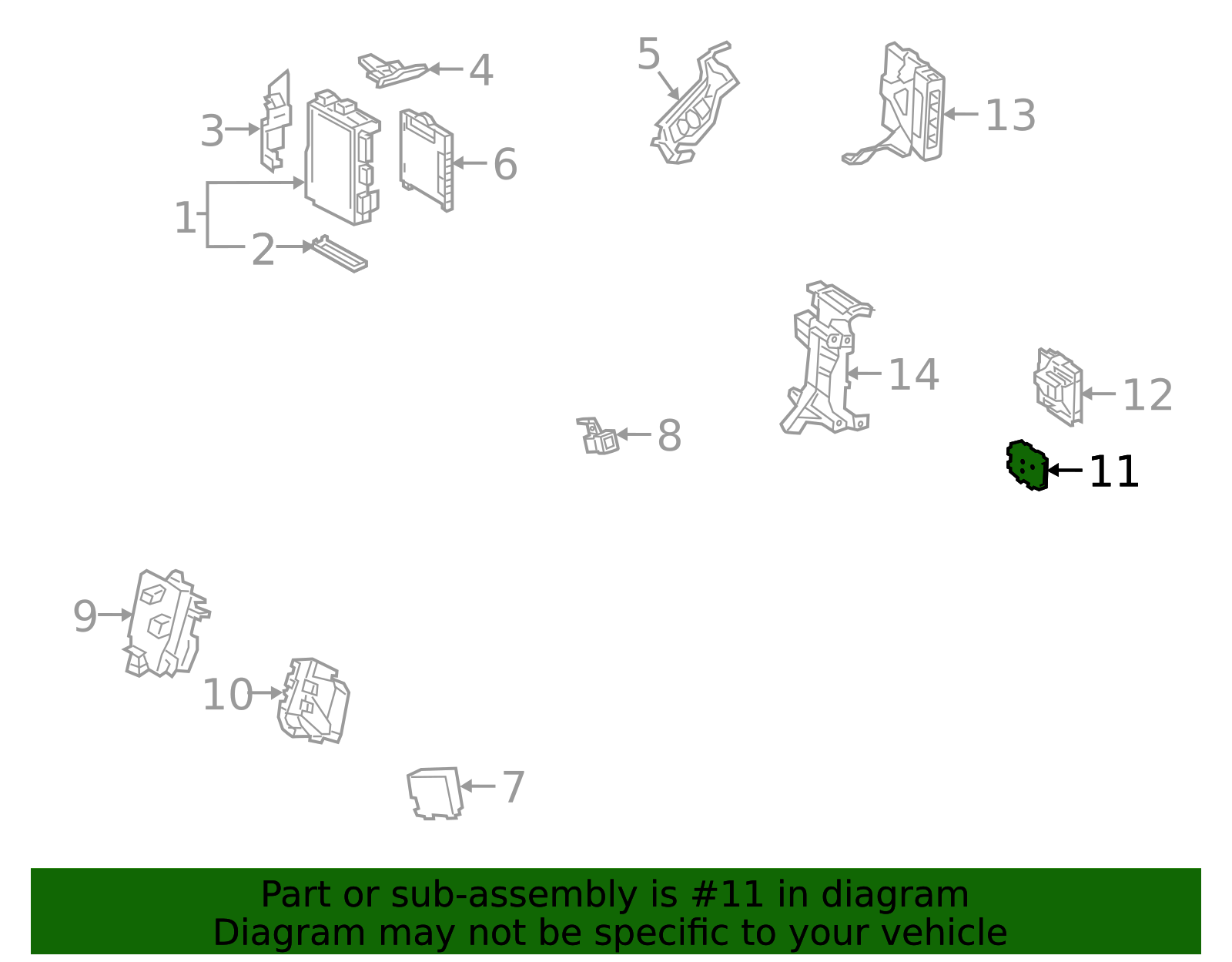 4
5
13
3
6
1
2
14
12
8
11
9
10
7

Part or sub-assembly is #11 in diagram
Diagram may not be specific to your vehicle