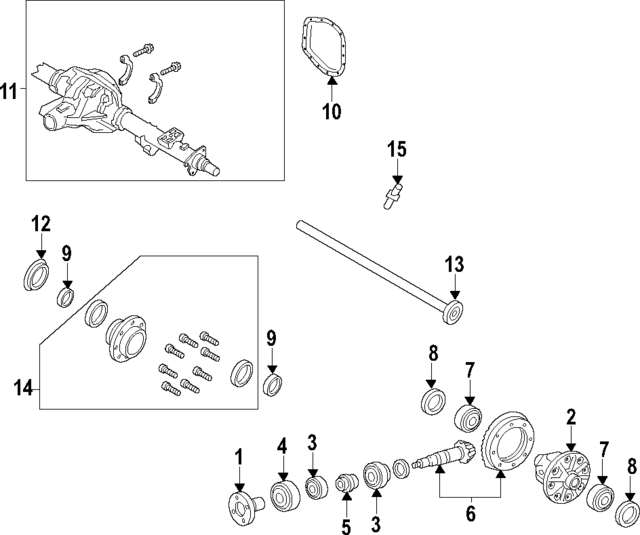 11
10
15
12
9
13
14
9
8
7
2
1
4
3
7
8
5
3
6