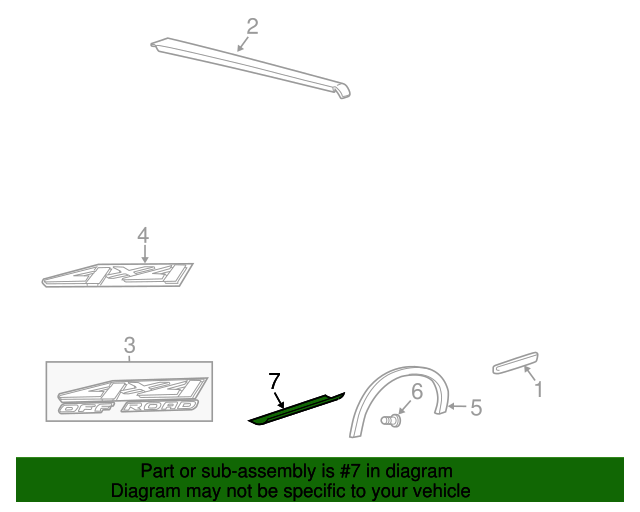 2

4

4X4

3

4X4
OFF ROAD

7

6

5

1

Part or sub-assembly is #7 in diagram
Diagram may not be specific to your vehicle