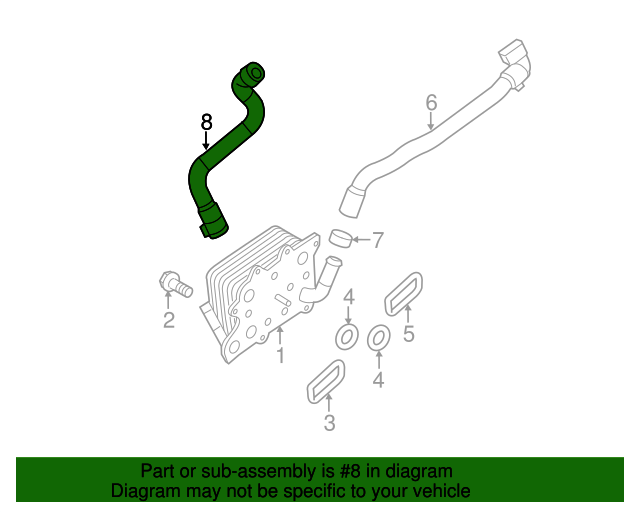 8
6
7
2
1
4
5
4
3

Part or sub-assembly is #8 in diagram
Diagram may not be specific to your vehicle