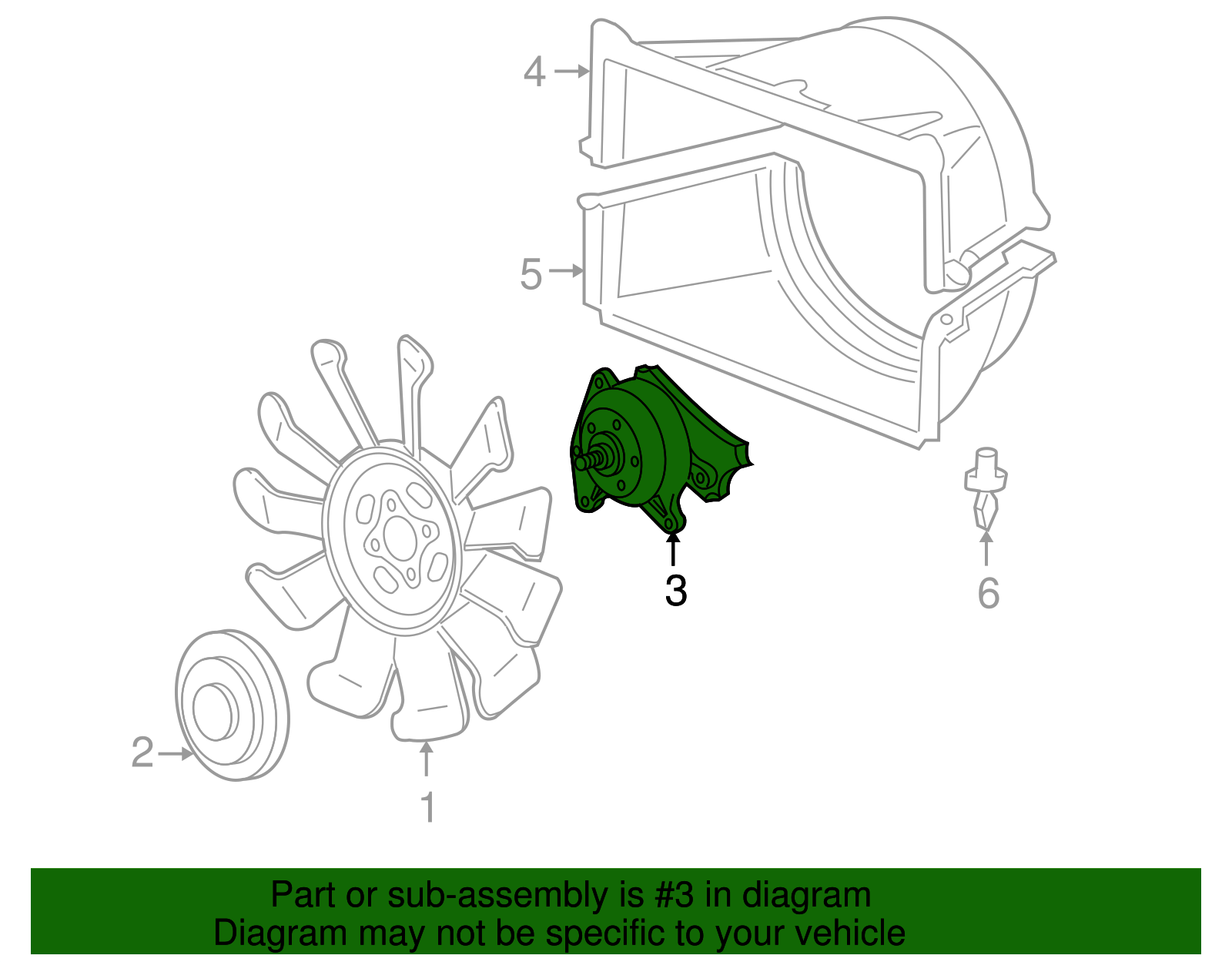 4
5
3
6
2
1

Part or sub-assembly is #3 in diagram
Diagram may not be specific to your vehicle