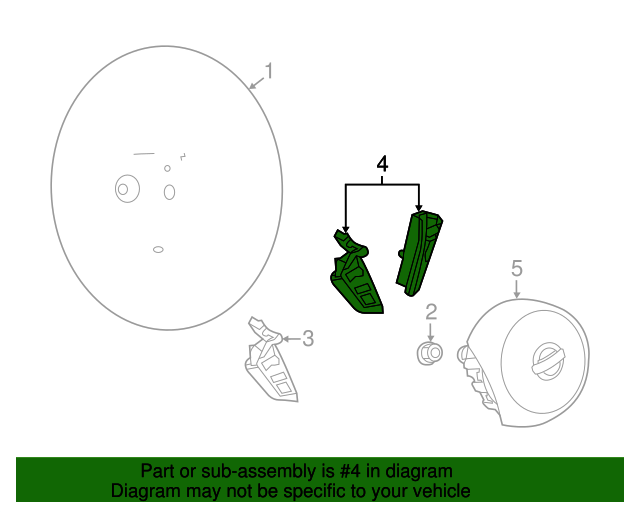 1

4

5

2

3

Part or sub-assembly is #4 in diagram
Diagram may not be specific to your vehicle