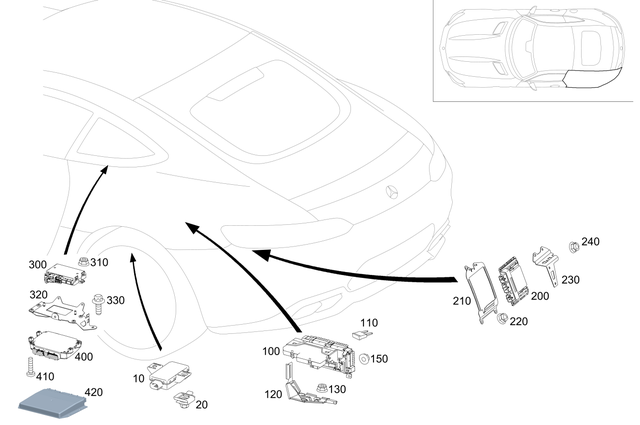 300
310
320
330
400
410
420
10
20
100
110
150
120
130
210
200
220
230
240