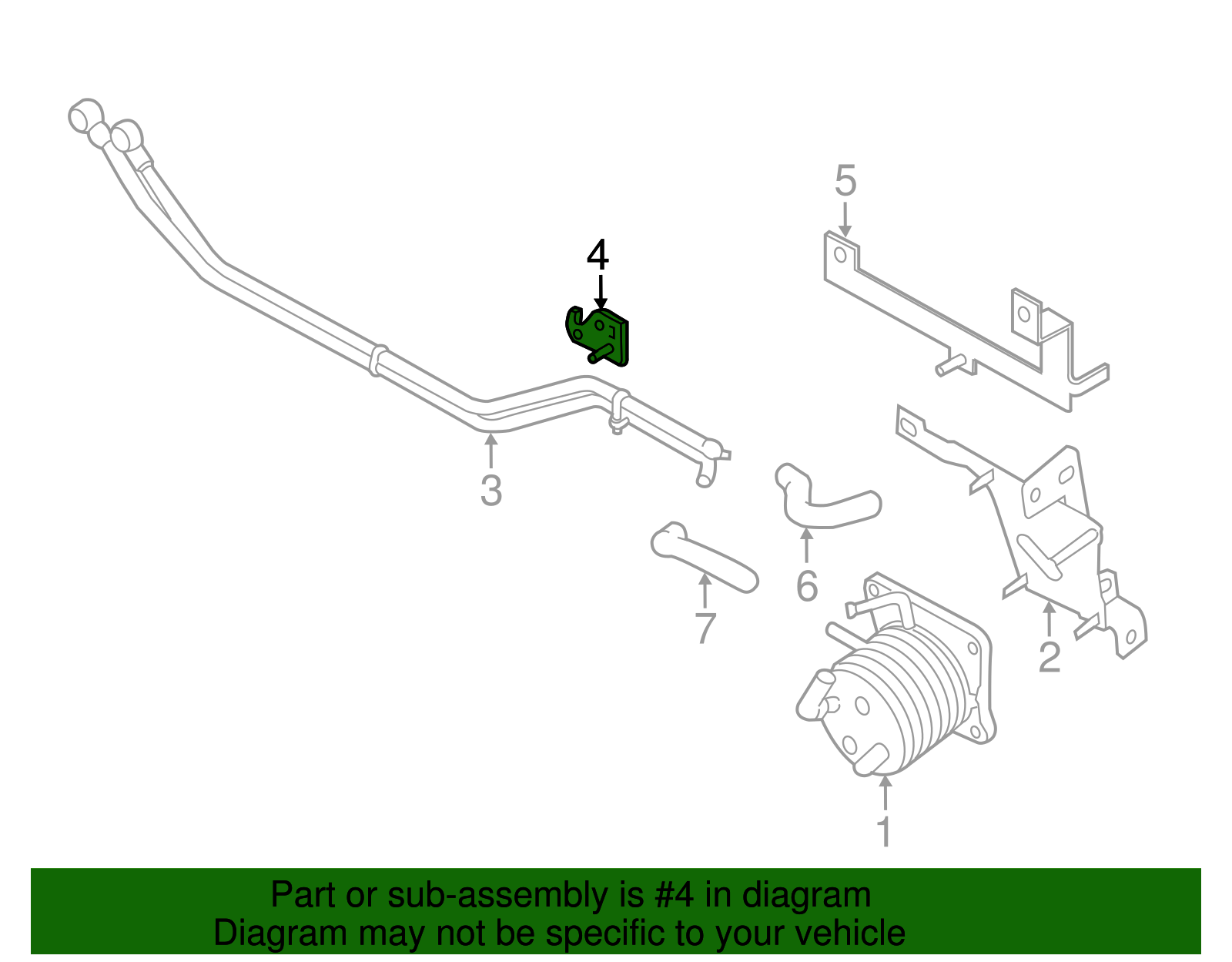 5
4
3
6
7
2
1

Part or sub-assembly is #4 in diagram
Diagram may not be specific to your vehicle