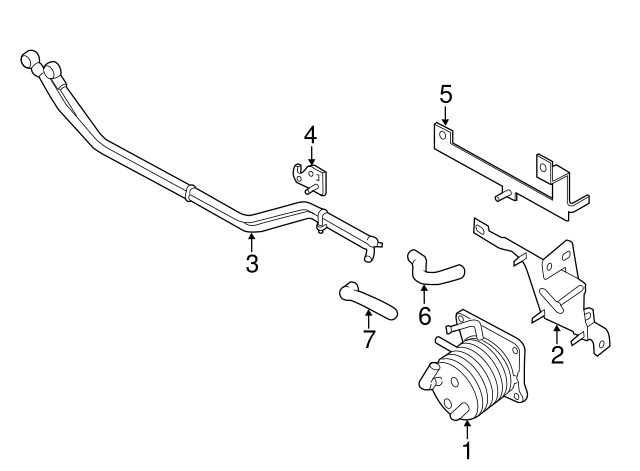 5
4
3
6
7
2
1