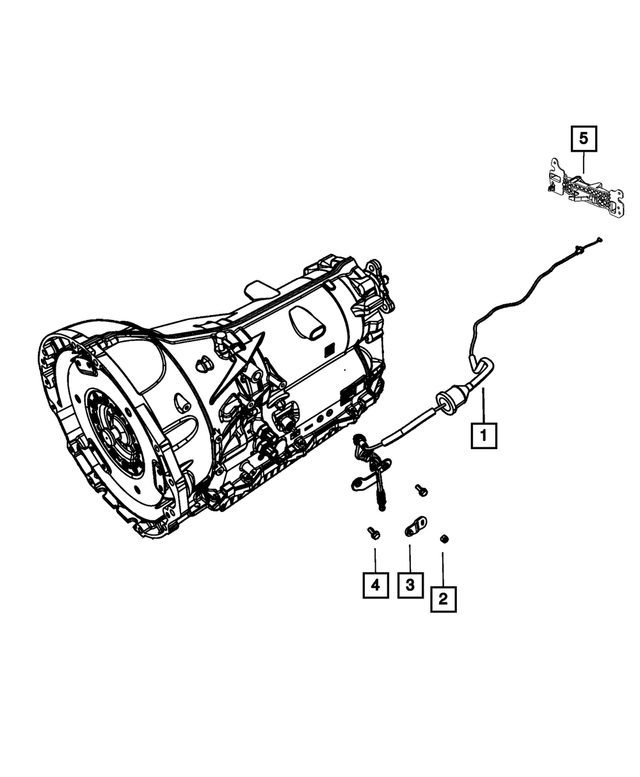 5
1
4
3
2