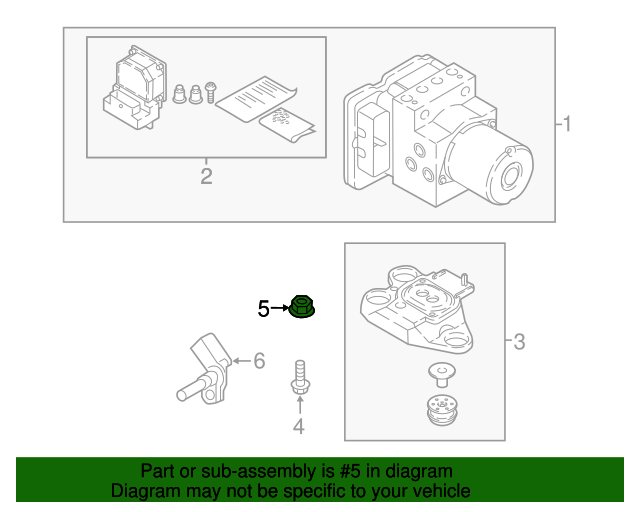 1
2
5
3
6
4

Part or sub-assembly is #5 in diagram
Diagram may not be specific to your vehicle