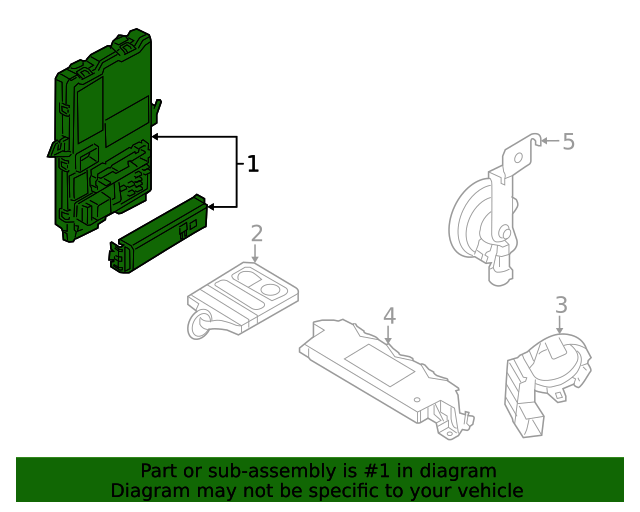 1
5
2
4
3

Part or sub-assembly is #1 in diagram
Diagram may not be specific to your vehicle