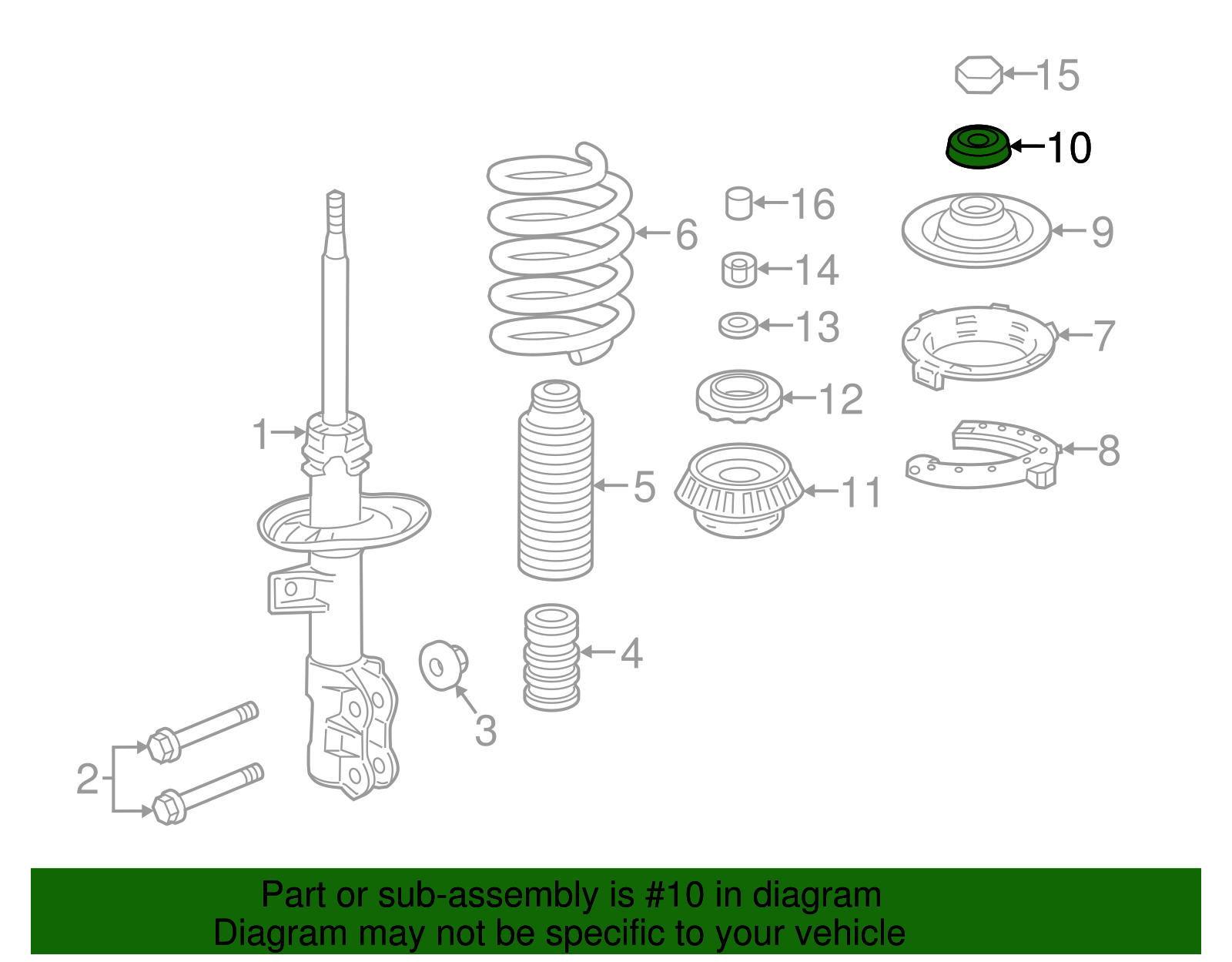 15
10
16
6
9
14
13
7
12
1
8
5
11
4
3
2

Part or sub-assembly is #10 in diagram
Diagram may not be specific to your vehicle