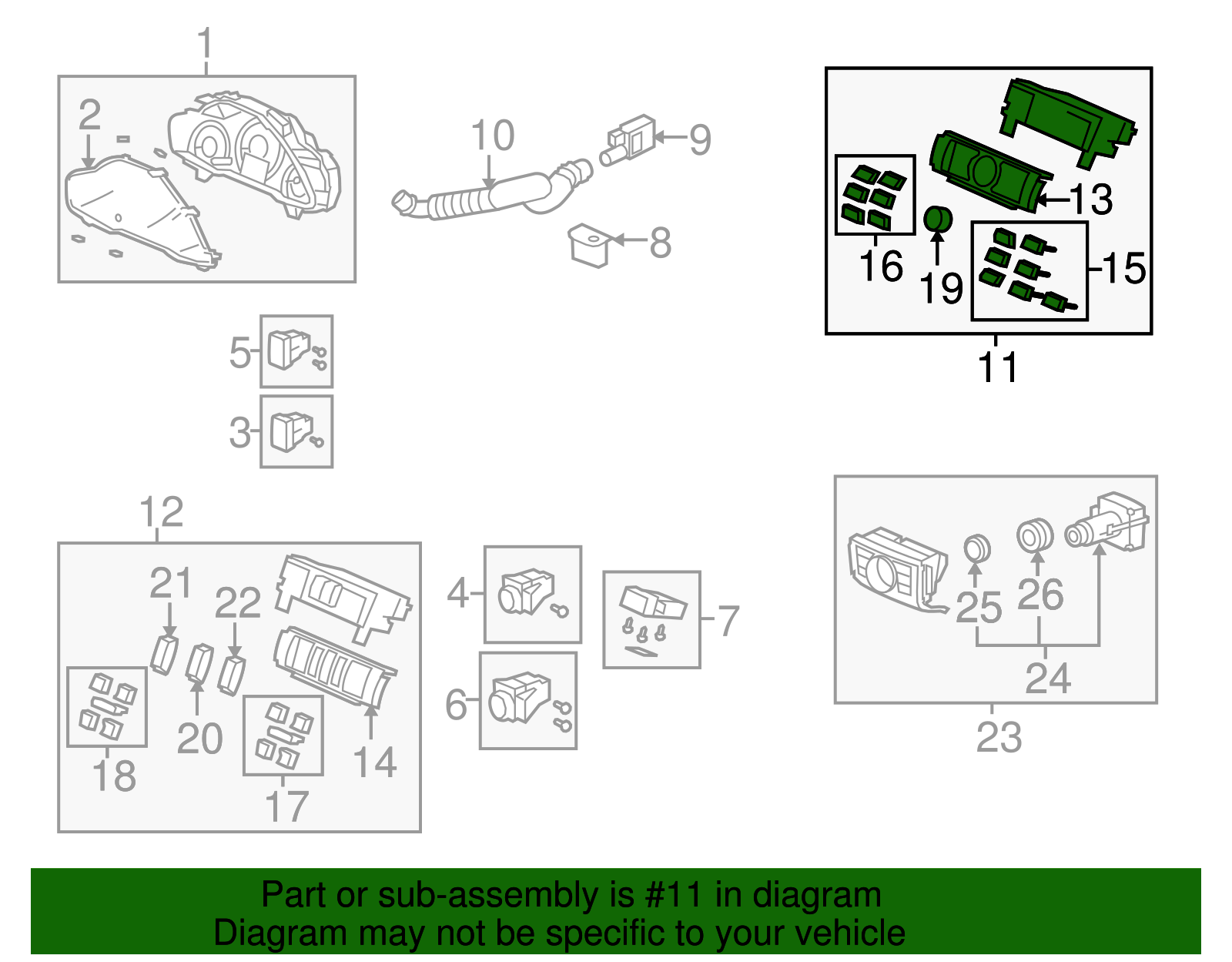 1
2
10
9
8
13
16
19
15
11
5
3
12
21
22
20
18
17
14
4
6
7
25
26
24
23

Part or sub-assembly is #11 in diagram
Diagram may not be specific to your vehicle