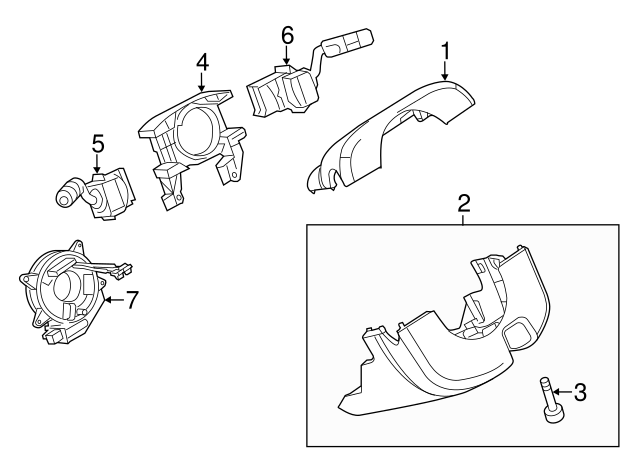 6
4
1
5
2
7
3