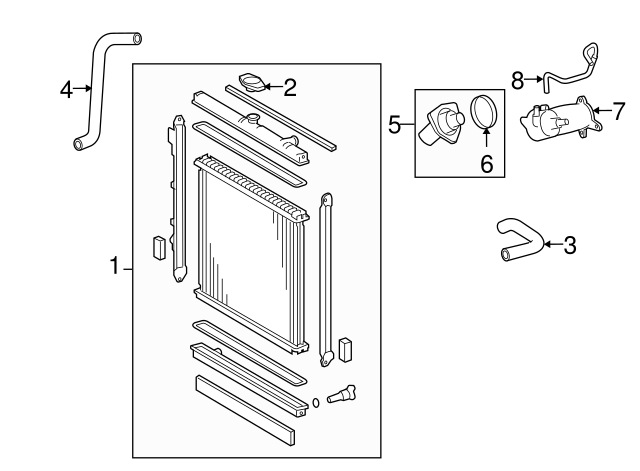 4
2
8
7
5
6
3
1