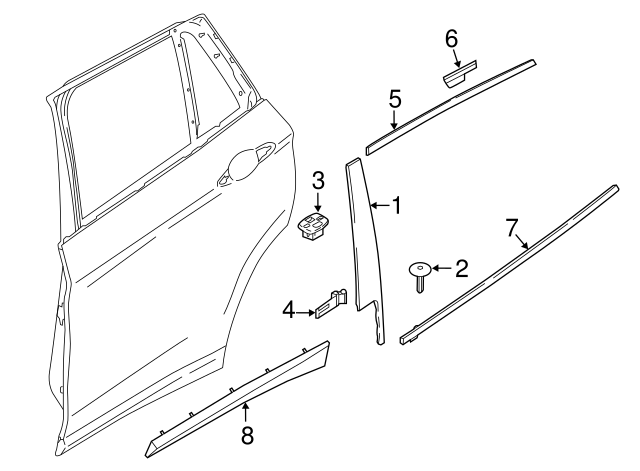 6
5
3
1
7
2
4
8