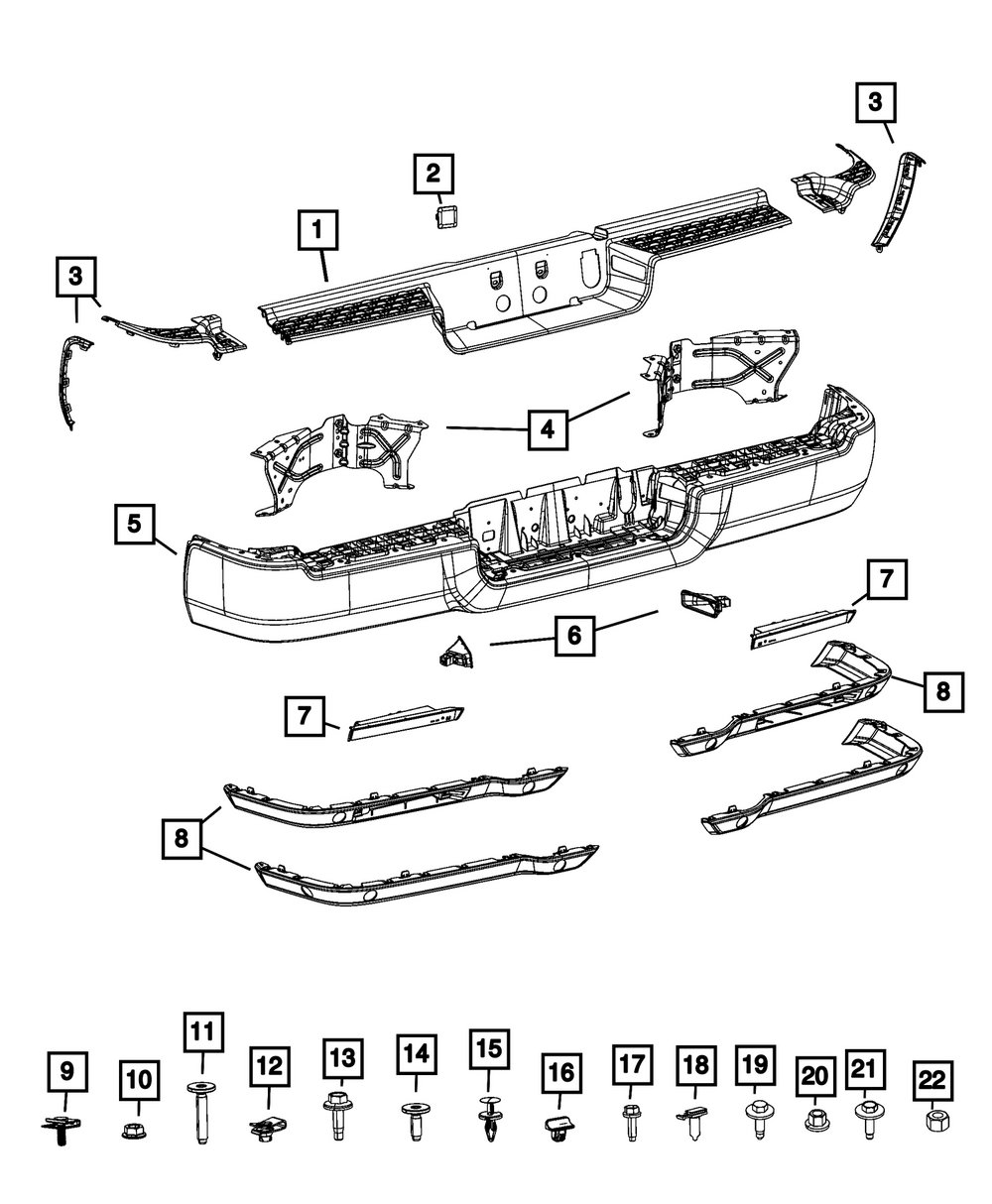 3
2
1
3
4
5
7
6
8
7
8
9
10
11
12
13
14
15
16
17
18
19
20
21
22