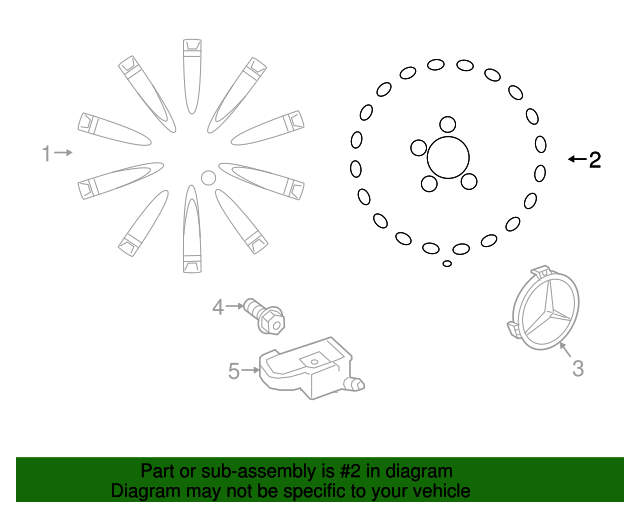 1
2
4
5
3

Part or sub-assembly is #2 in diagram
Diagram may not be specific to your vehicle