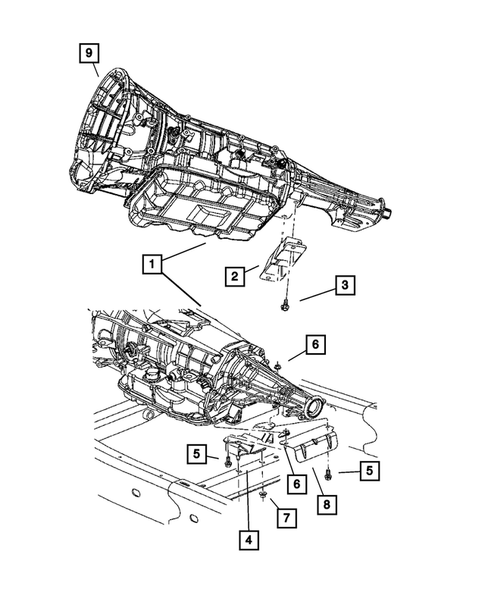 9
1
2
3
6
5
6
5
8
7
4