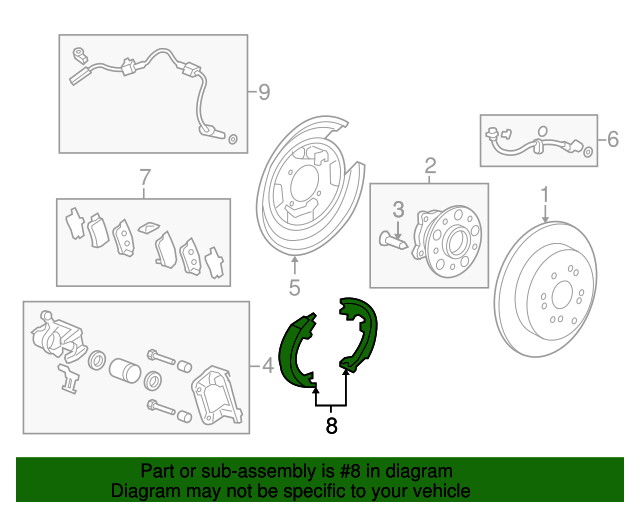 9
6
7
2
3
1
5
4
8
Part or sub-assembly is #8 in diagram
Diagram may not be specific to your vehicle