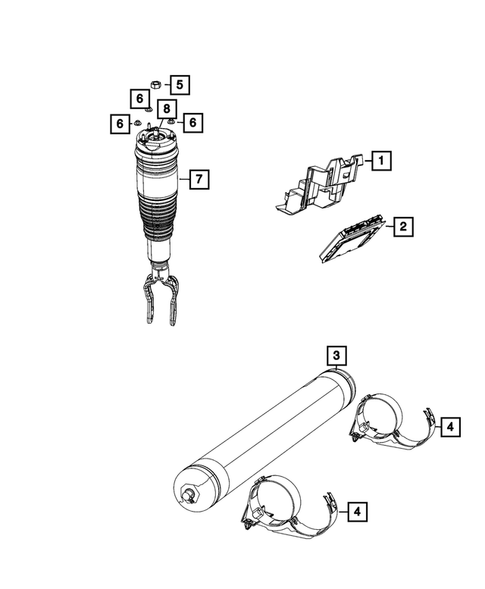 5
6
8
6
6
7
1
2
3
4
4