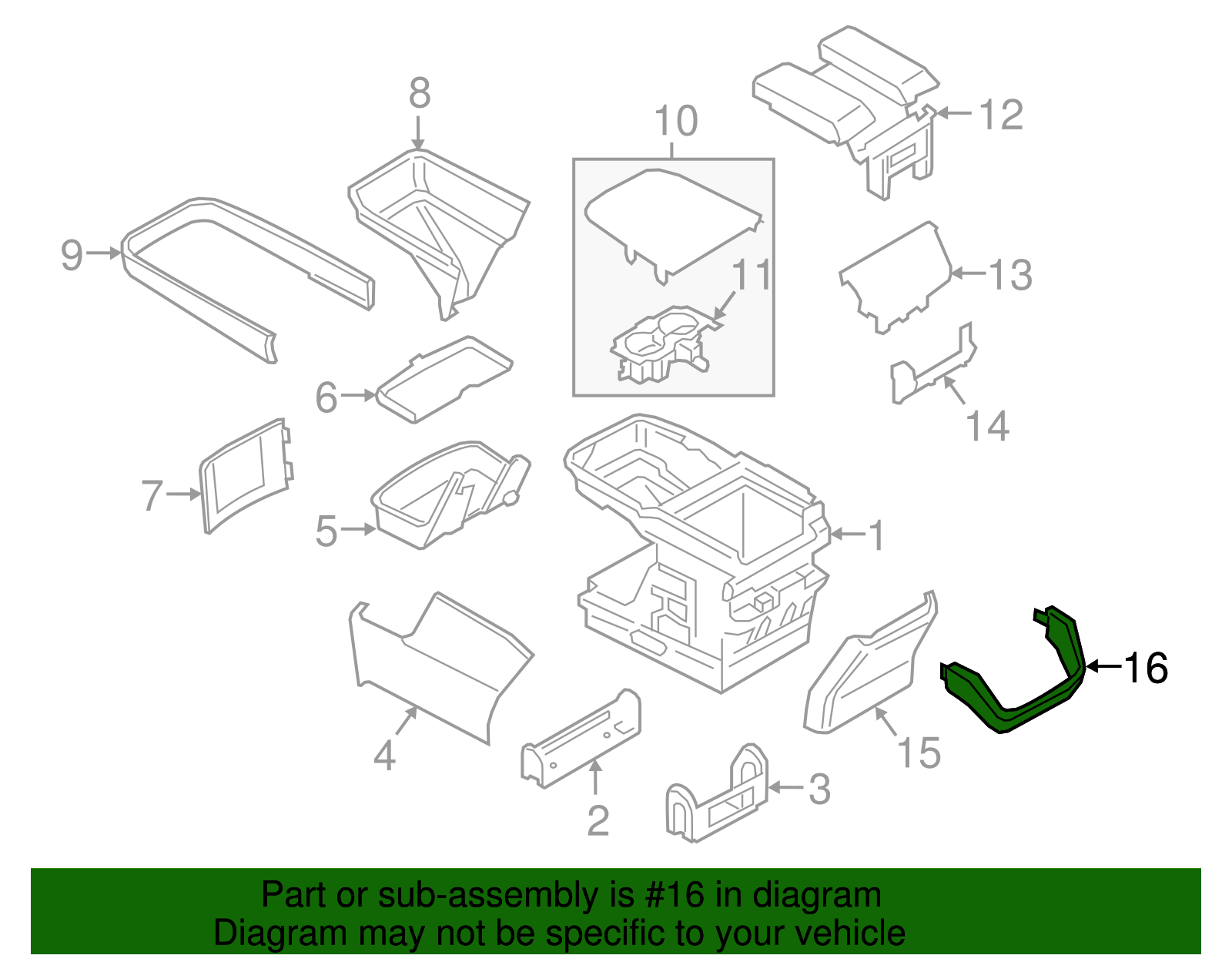 8
10
12
9
11
13
6
14
7
5
1
16
4
15
2
3

Part or sub-assembly is #16 in diagram
Diagram may not be specific to your vehicle