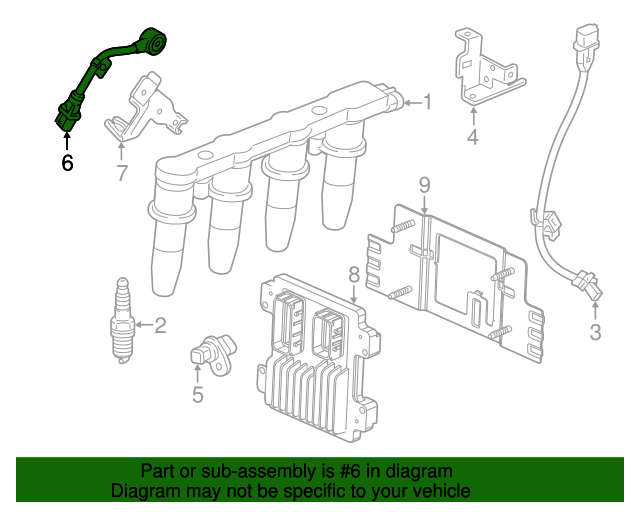 6
7
1
4
9
8
2
5
3

Part or sub-assembly is #6 in diagram
Diagram may not be specific to your vehicle