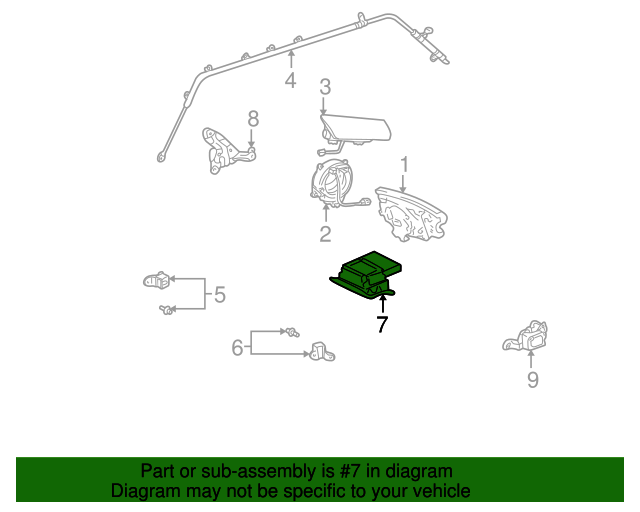 4
3
8
1
2
5
7
6
9

Part or sub-assembly is #7 in diagram
Diagram may not be specific to your vehicle