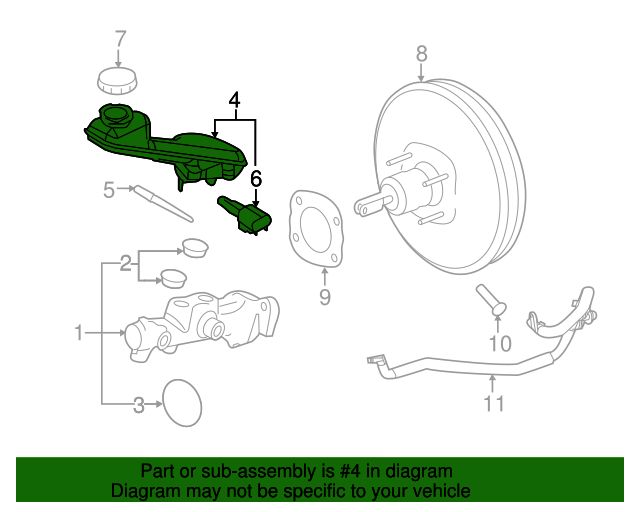 7

8

4

6

5

2

9

1

10

3

11

Part or sub-assembly is #4 in diagram
Diagram may not be specific to your vehicle