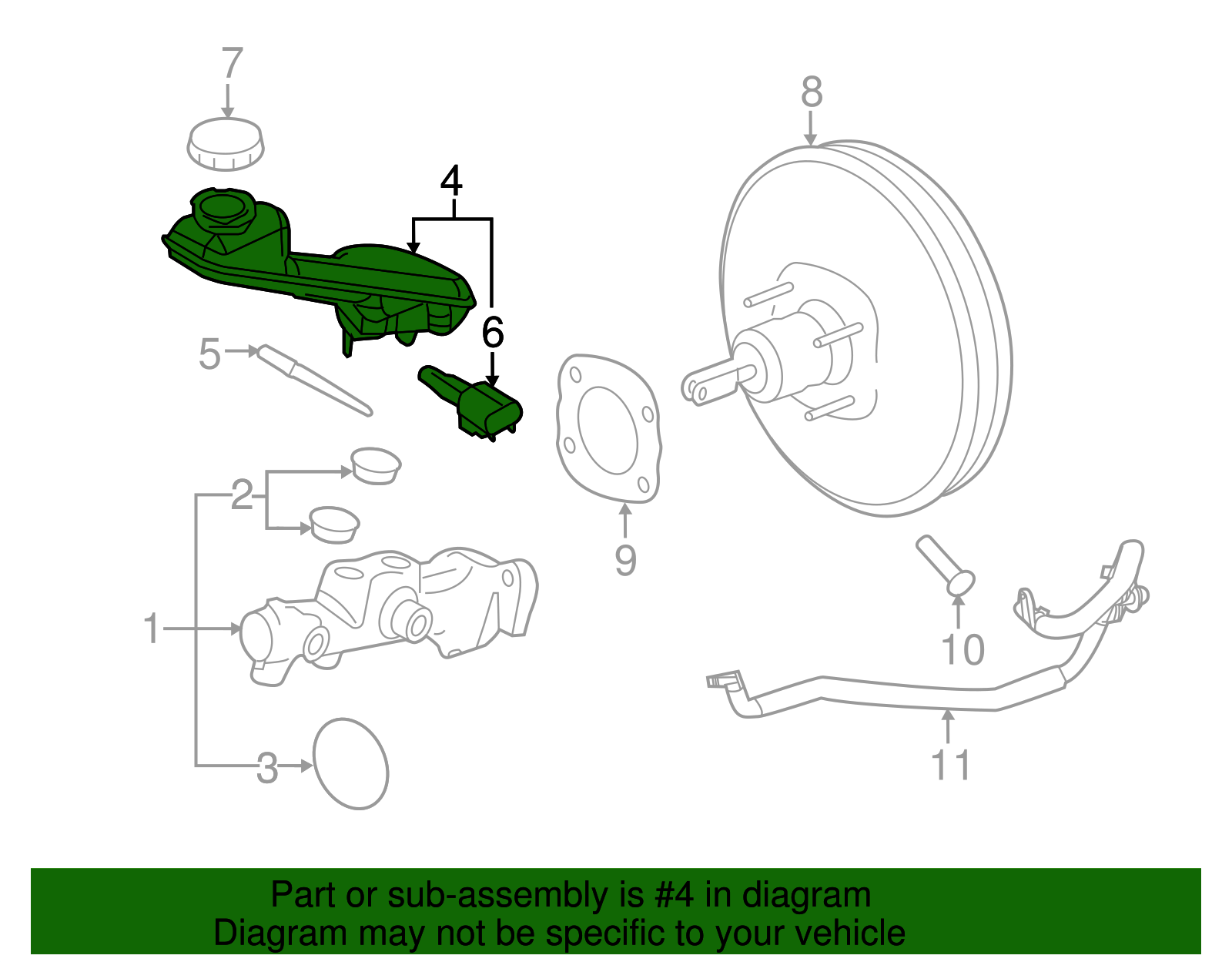 7
8
4
6
5
2
9
1
10
3
11

Part or sub-assembly is #4 in diagram
Diagram may not be specific to your vehicle