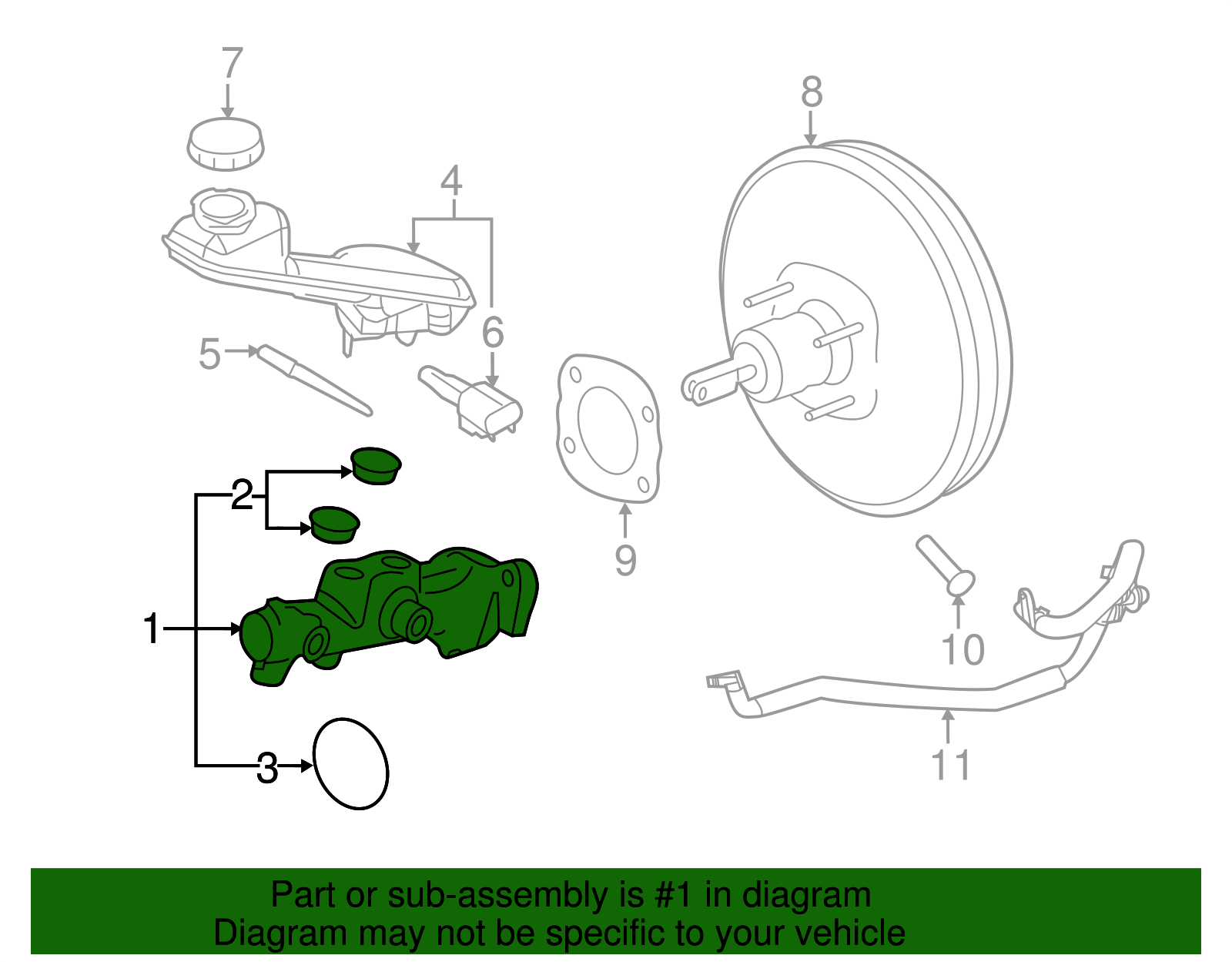 7

8

4

6

5

2

9

1

10

3

11

Part or sub-assembly is #1 in diagram
Diagram may not be specific to your vehicle