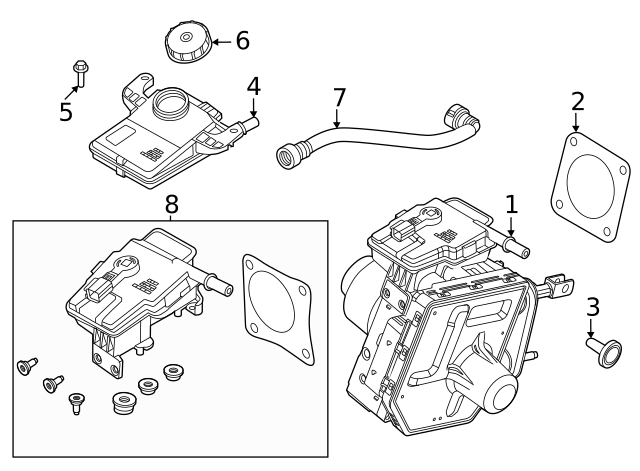 6
5
4
7
2
8
1
3