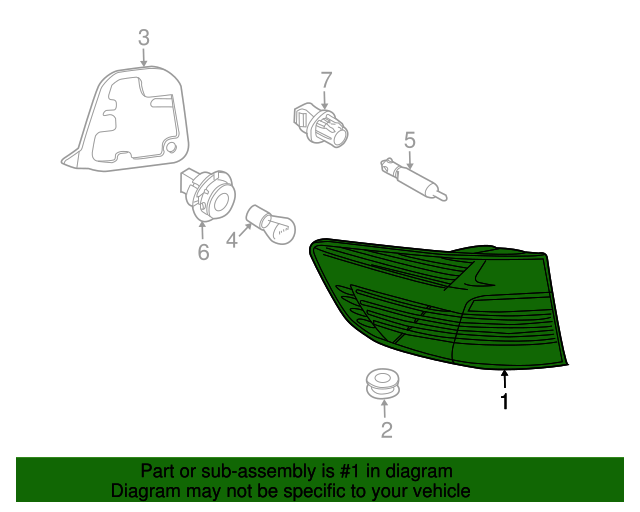 3

7

5

6

4

1

2

Part or sub-assembly is #1 in diagram
Diagram may not be specific to your vehicle