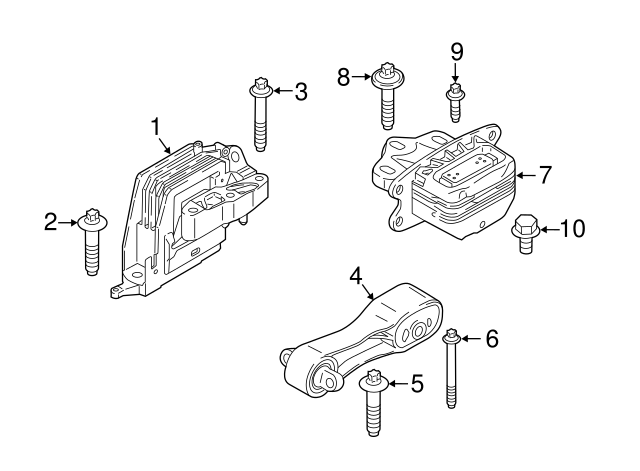 1
2
3
8
9
7
10
4
6
5