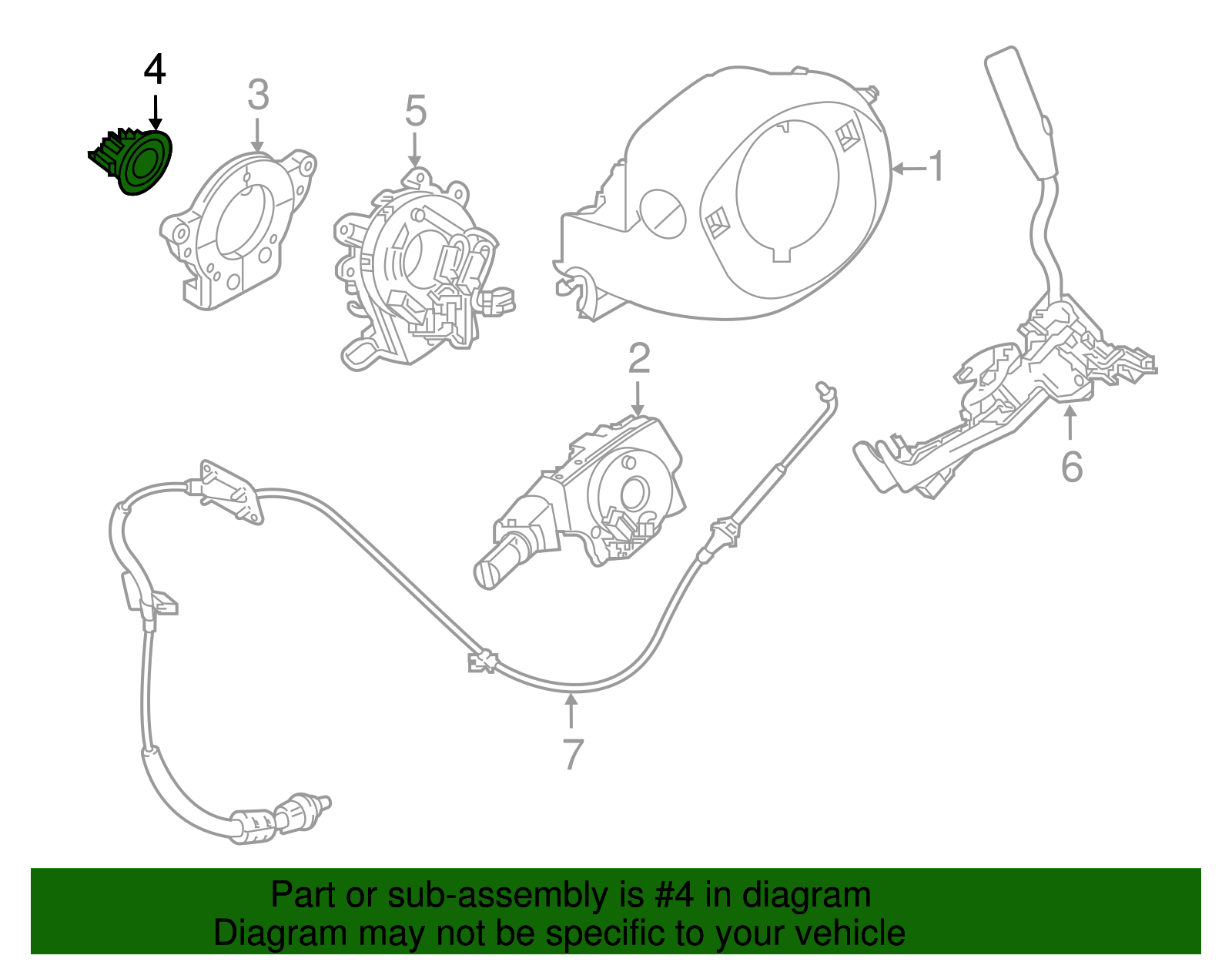 4
3
5
1
2
6
7

Part or sub-assembly is #4 in diagram
Diagram may not be specific to your vehicle