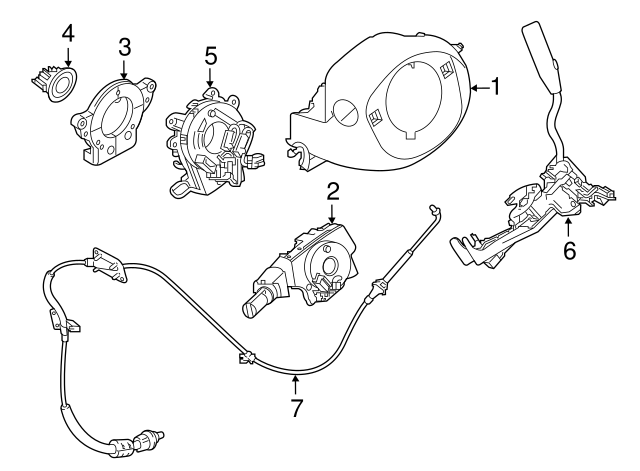 4
3
5
1
2
6
7