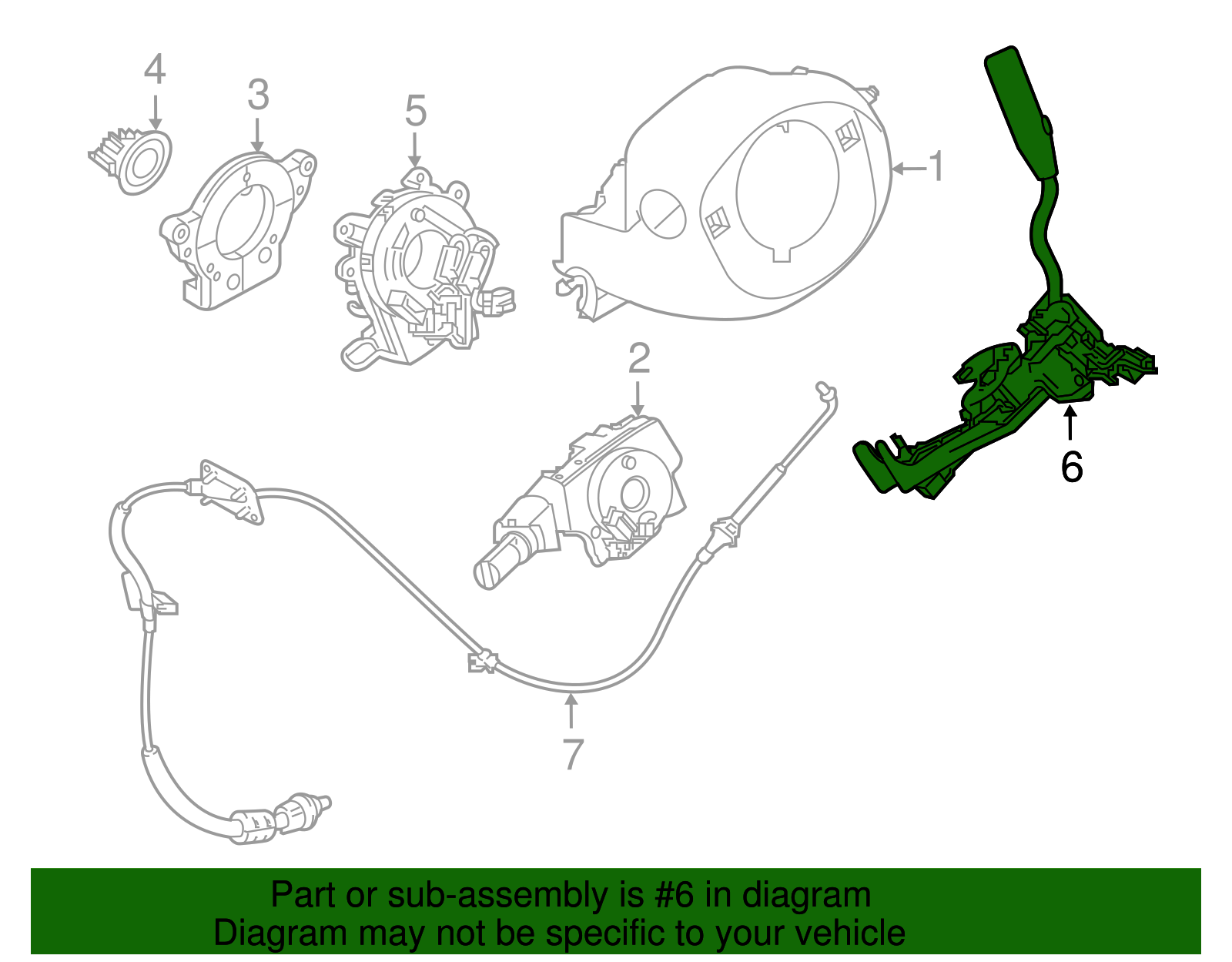 4
3
5
1
2
6
7

Part or sub-assembly is #6 in diagram
Diagram may not be specific to your vehicle