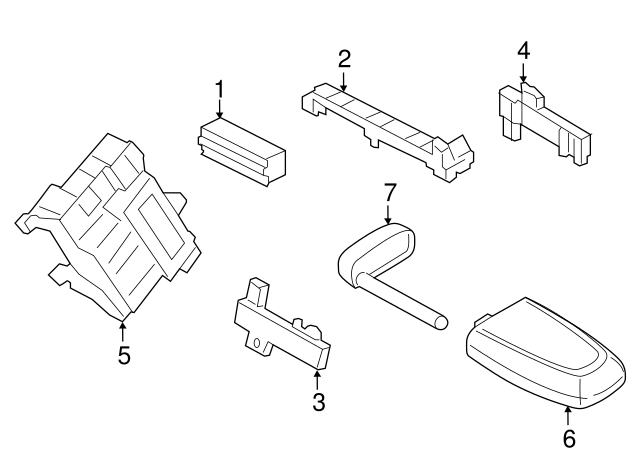 1
2
4
7
5
3
6