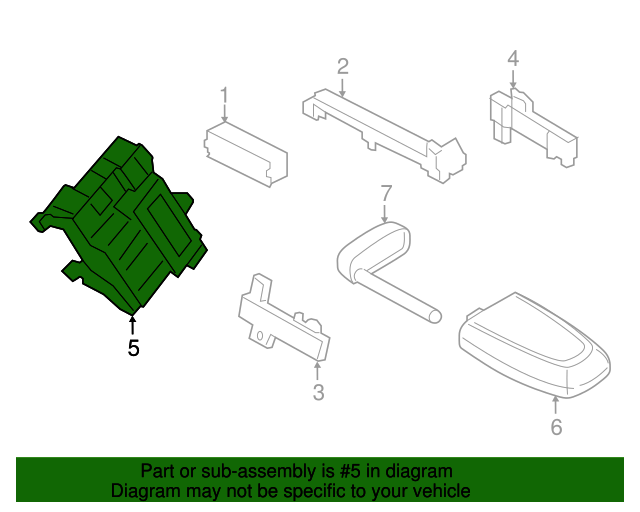 2
4
1
7
5
3
6

Part or sub-assembly is #5 in diagram
Diagram may not be specific to your vehicle