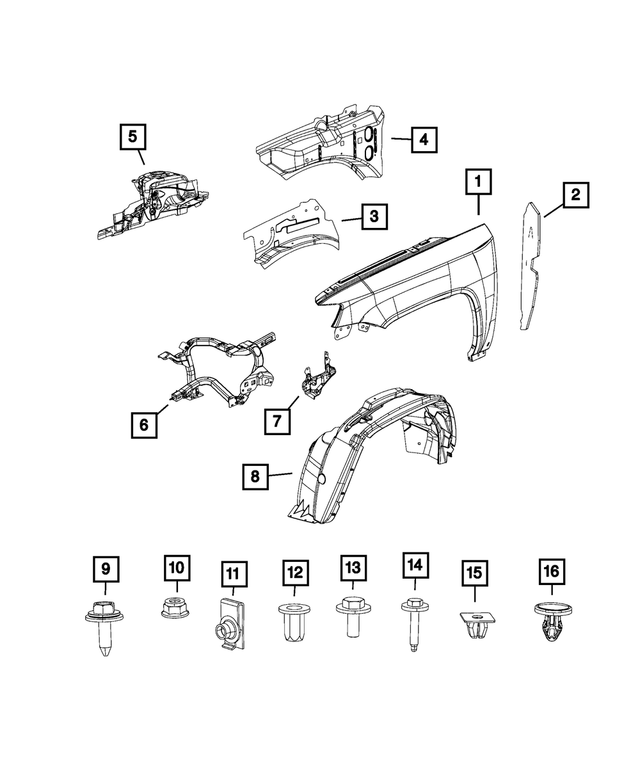 5
4
1
2
3
6
7
8
9
10
11
12
13
14
15
16