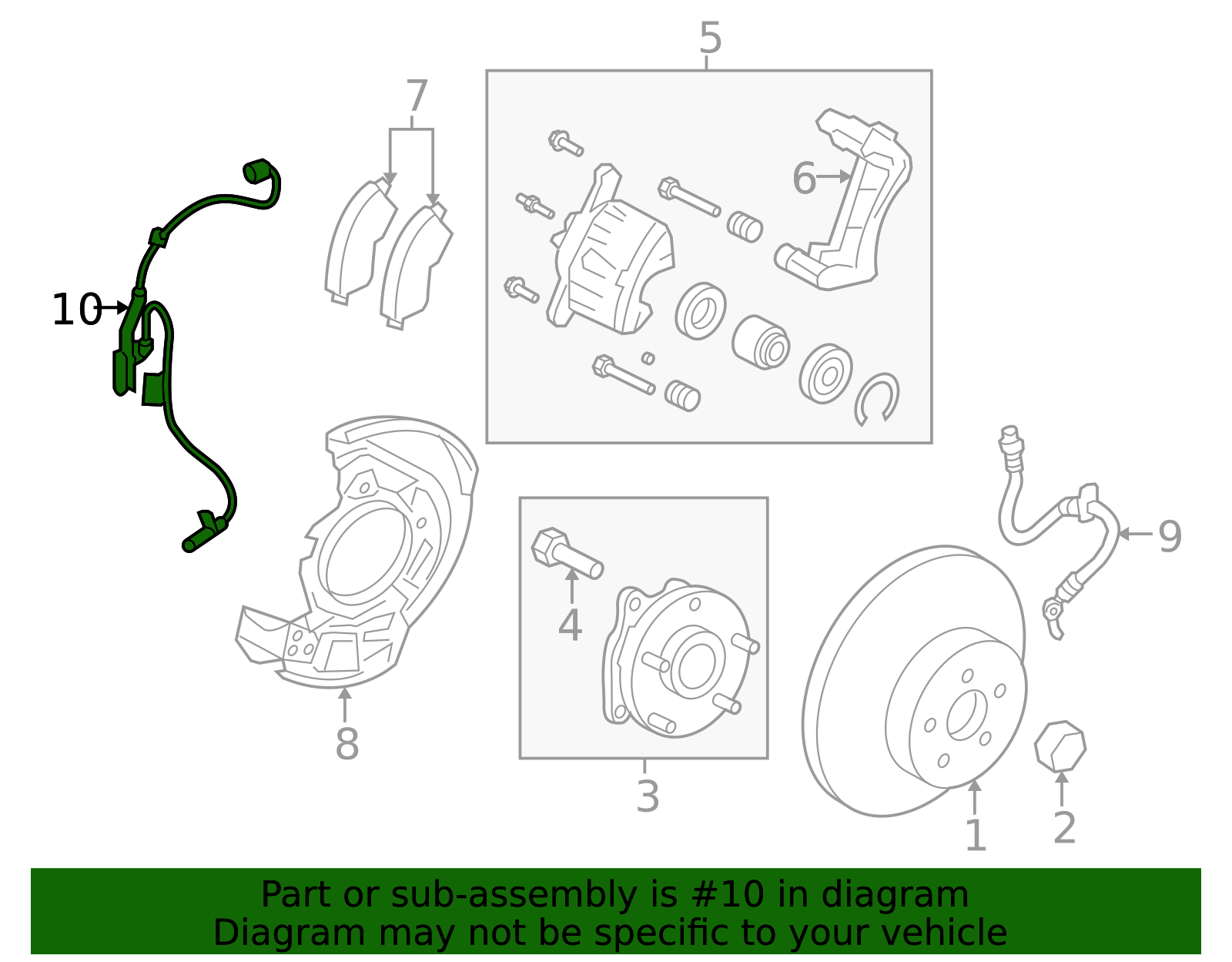 5
7
6
10
9
4
8
3
1
2

Part or sub-assembly is #10 in diagram
Diagram may not be specific to your vehicle