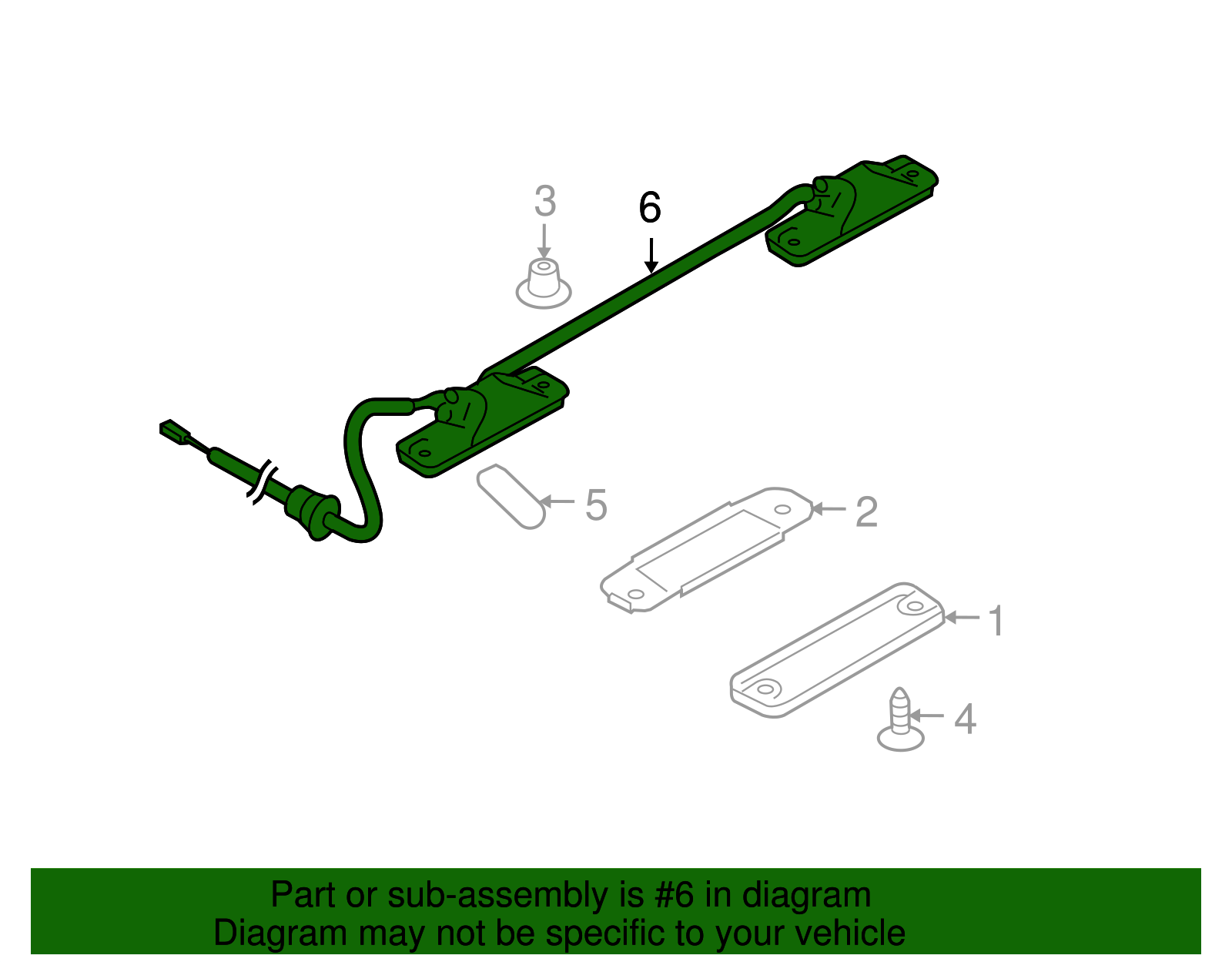 3

6

5

2

1

4

Part or sub-assembly is #6 in diagram
Diagram may not be specific to your vehicle